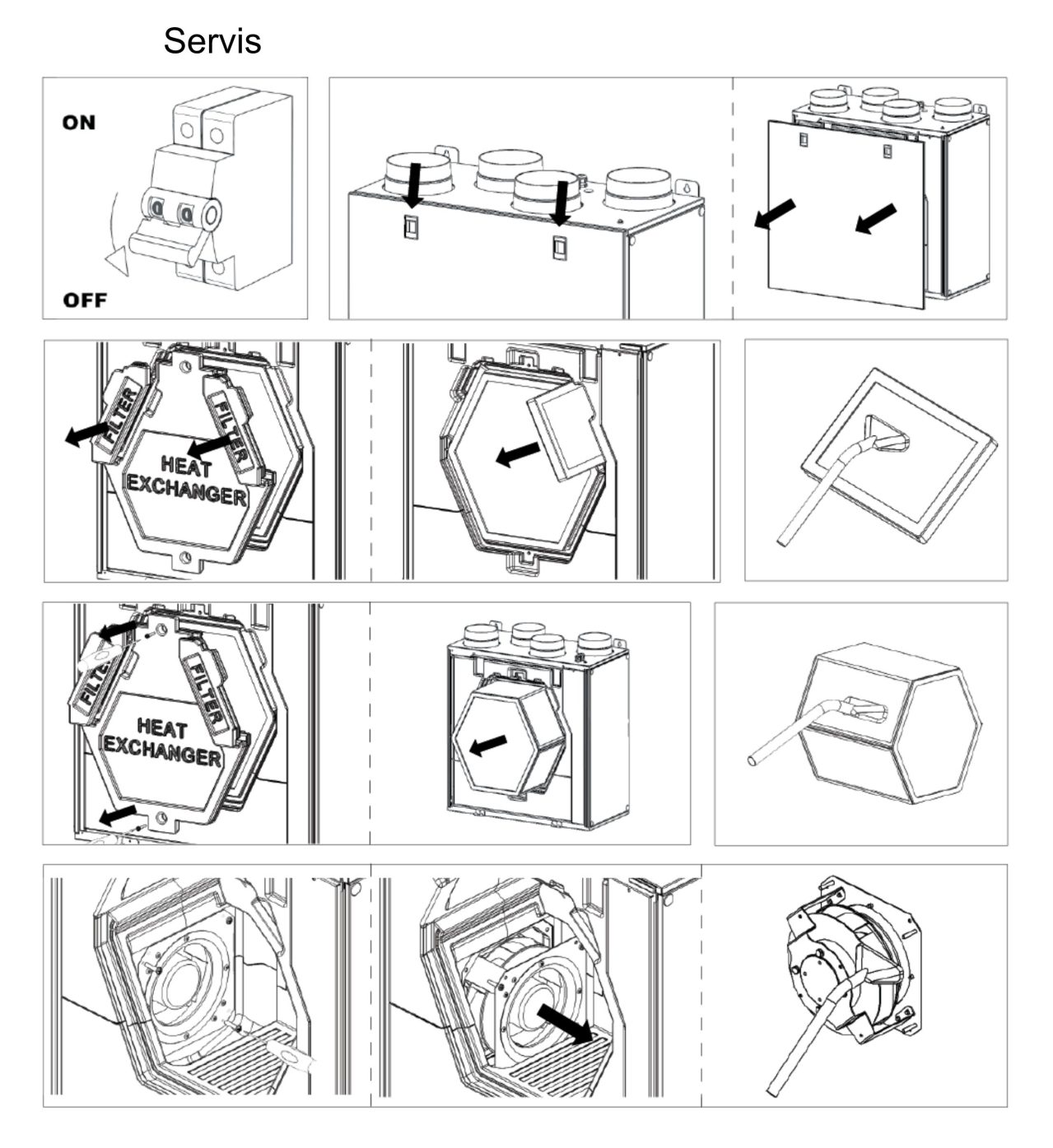 Servis

ON

OFF

FILTER

FILTER

HEAT EXCHANGER

FILTER

FILTER

HEAT EXCHANGER